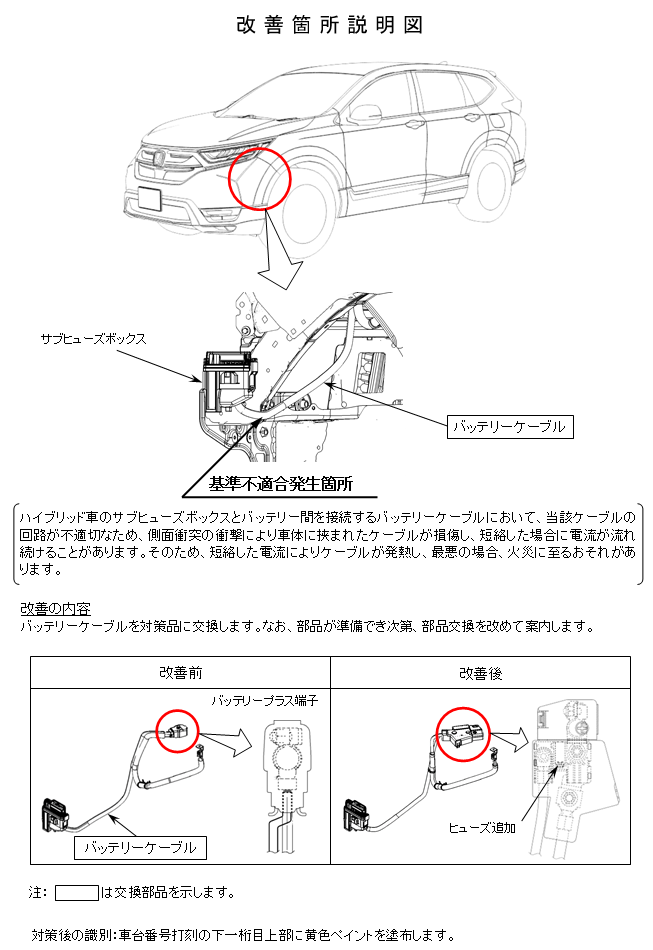 改善箇所説明図

サブヒューズボックス

バッテリーケーブル

基準不適合発生箇所

ハイブリッド車のサブヒューズボックスとバッテリー間を接続するバッテリーケーブルにおいて、当該ケーブルの回路が不適切なため、側面衝突の衝撃により車体に挟まれたケーブルが損傷し、短絡した場合に電流が流れ続けることがあります。そのため、短絡した電流によりケーブルが発熱し、最悪の場合、火災に至るおそれがあります。

改善の内容
バッテリーケーブルを対策品に交換します。なお、部品が準備でき次第、部品交換を改めて案内します。

| 改善前 | 改善後 |
|---|---|
| バッテリープラス端子 バッテリーケーブル | ヒューズ追加 |

注：　　は交換部品を示します。

対策後の識別：車台番号打刻の下一桁目上部に黄色ペイントを塗布します。