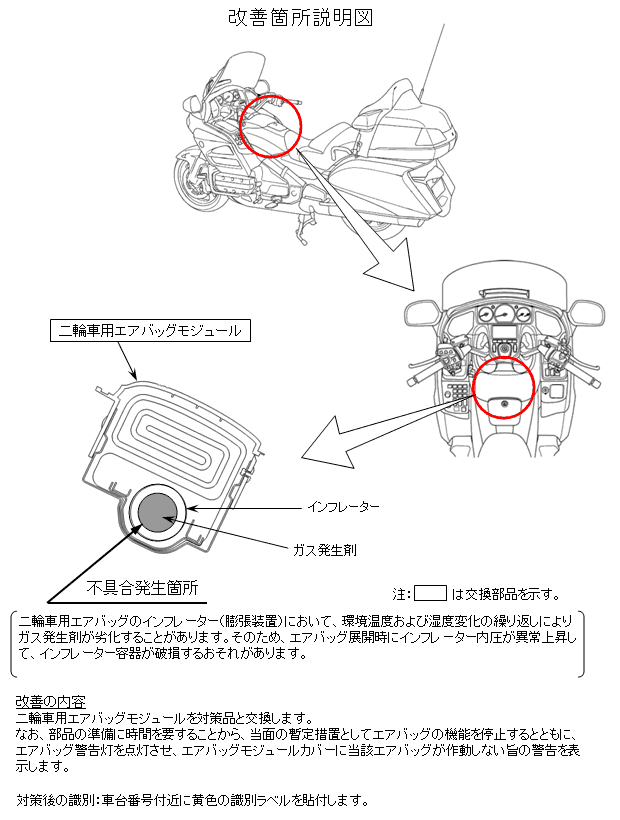 改善箇所説明図

二輪車用エアバッグモジュール

インフレーター

ガス発生剤

不具合発生箇所

注: は交換部品を示す。

二輪車用エアバッグのインフレーター(膨張装置)において、環境温度および湿度変化の繰り返しによりガス発生剤が劣化することがあります。そのため、エアバッグ展開時にインフレーター内圧が異常上昇して、インフレーター容器が破損するおそれがあります。

改善の内容
二輪車用エアバッグモジュールを対策品と交換します。
なお、部品の準備に時間を要することから、当面の暫定措置としてエアバッグの機能を停止するとともに、エアバッグ警告灯を点灯させ、エアバッグモジュールカバーに当該エアバッグが作動しない旨の警告を表示します。

対策後の識別:車台番号付近に黄色の識別ラベルを貼付します。