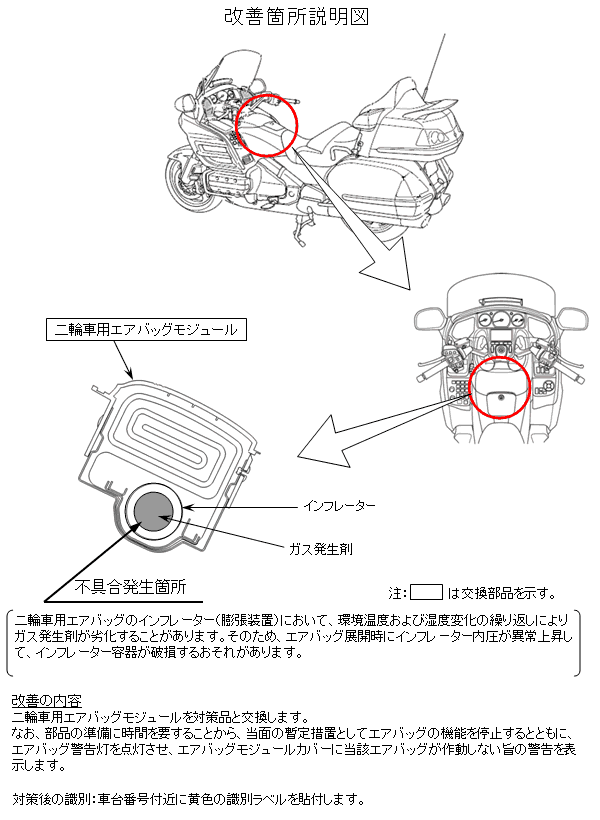 改善箇所説明図

二輪車用エアバッグモジュール

インフレーター

ガス発生剤

不具合発生箇所

注： は交換部品を示す。

二輪車用エアバッグのインフレーター（膨張装置）において、環境温度および湿度変化の繰り返しによりガス発生剤が劣化することがあります。そのため、エアバッグ展開時にインフレーター内圧が異常上昇して、インフレーター容器が破損するおそれがあります。

改善の内容
二輪車用エアバッグモジュールを対策品と交換します。
なお、部品の準備に時間を要することから、当面の暫定措置としてエアバッグの機能を停止するとともに、エアバッグ警告灯を点灯させ、エアバッグモジュールカバーに当該エアバッグが作動しない旨の警告を表示します。

対策後の識別：車台番号付近に黄色の識別ラベルを貼付します。