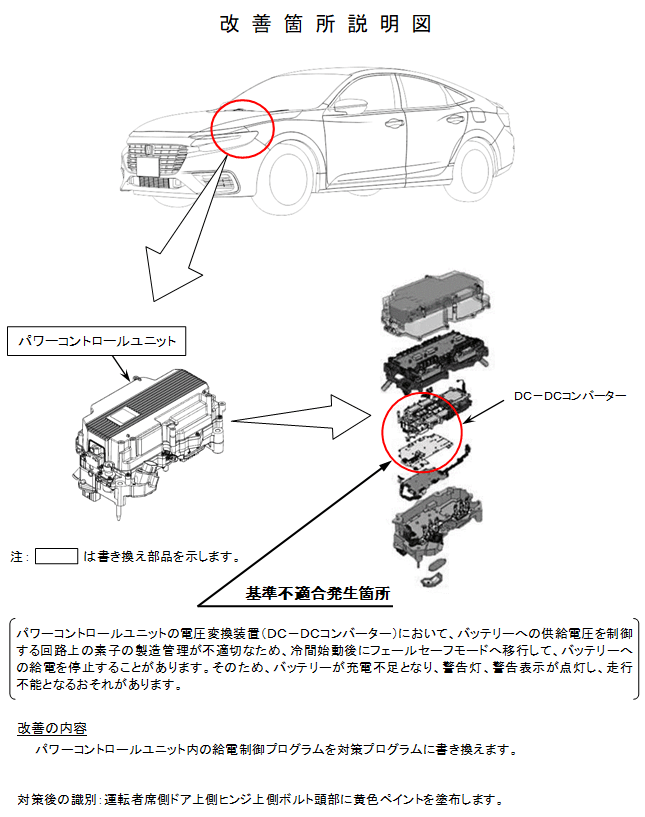 改善箇所説明図

パワーコントロールユニット

DC－DCコンバーター

注： は書き換え部品を示します。

基準不適合発生箇所

パワーコントロールユニットの電圧変換装置（DC－DCコンバーター）において、バッテリーへの供給電圧を制御する回路上の素子の製造管理が不適切なため、冷間始動後にフェールセーフモードへ移行して、バッテリーへの給電を停止することがあります。そのため、バッテリーが充電不足となり、警告灯、警告表示が点灯し、走行不能となるおそれがあります。

改善の内容

パワーコントロールユニット内の給電制御プログラムを対策プログラムに書き換えます。

対策後の識別：運転者席側ドア上側ヒンジ上側ボルト頭部に黄色ペイントを塗布します。