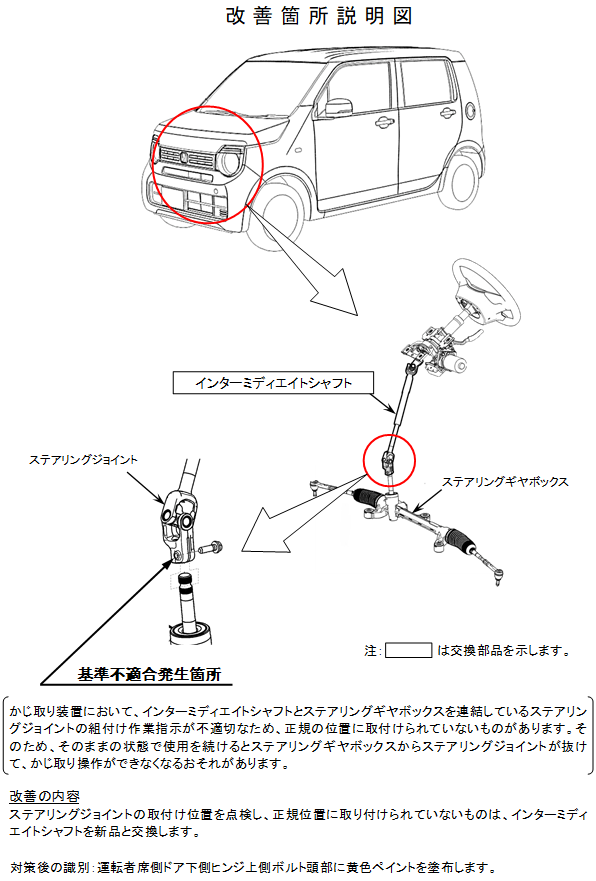 改善箇所説明図

インターミディエイトシャフト

ステアリングジョイント

ステアリングギヤボックス

注：　　　は交換部品を示します。

基準不適合発生箇所

かじ取り装置において、インターミディエイトシャフトとステアリングギヤボックスを連結しているステアリングジョイントの組付け作業指示が不適切なため、正規の位置に取付けられていないものがあります。そのため、そのままの状態で使用を続けるとステアリングギヤボックスからステアリングジョイントが抜けて、かじ取り操作ができなくなるおそれがあります。

改善の内容
ステアリングジョイントの取付け位置を点検し、正規位置に取り付けられていないものは、インターミディエイトシャフトを新品と交換します。

対策後の識別：運転者席側ドア下側ヒンジ上側ボルト頭部に黄色ペイントを塗布します。