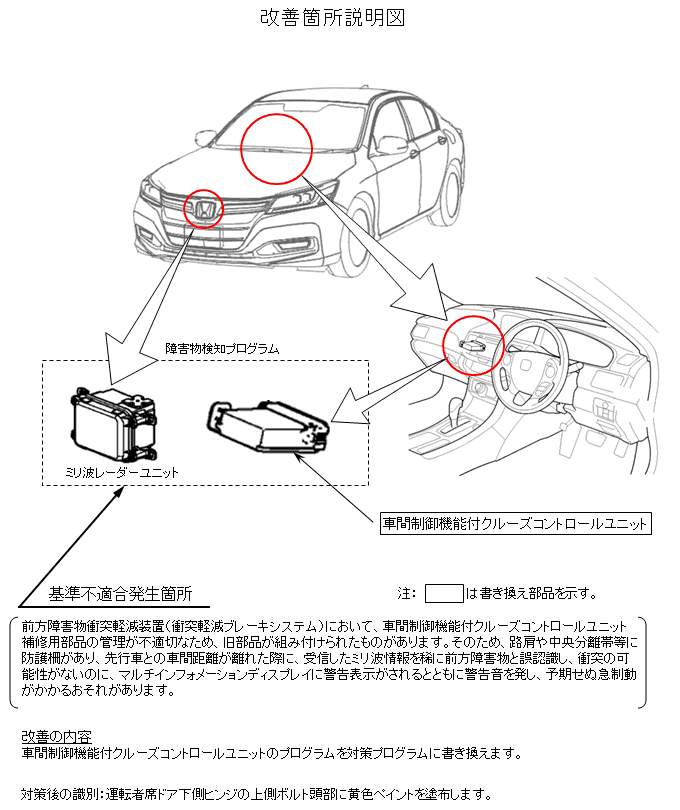 改善箇所説明図

障害物検知プログラム

ミリ波レーダーユニット

車間制御機能付クルーズコントロールユニット

基準不適合発生箇所

注：　　は書き換え部品を示す。

前方障害物衝突軽減装置（衝突軽減ブレーキシステム）において、車間制御機能付クルーズコントロールユニット補修用部品の管理が不適切なため、旧部品が組み付けられたものがあります。そのため、路肩や中央分離帯等に防護柵があり、先行車との車間距離が離れた際に、受信したミリ波情報を稀に前方障害物と誤認識し、衝突の可能性がないのに、マルチインフォメーションディスプレイに警告表示がされるとともに警告音を発し、予期せぬ急制動がかかるおそれがあります。

改善の内容
車間制御機能付クルーズコントロールユニットのプログラムを対策プログラムに書き換えます。

対策後の識別：運転者席ドア下側ヒンジの上側ボルト頭部に黄色ペイントを塗布します。