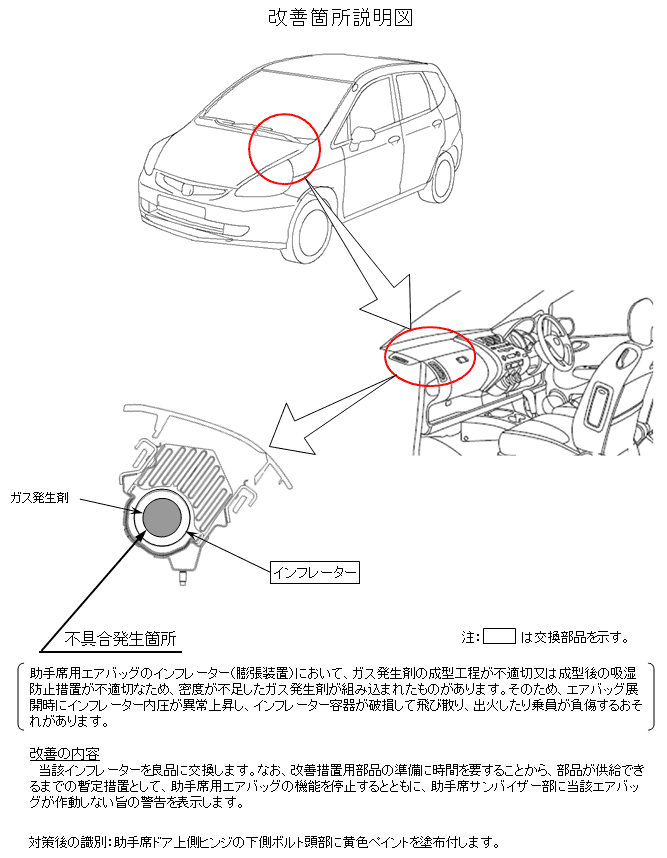 改善箇所説明図

ガス発生剤

インフレーター

不具合発生箇所

注：　　は交換部品を示す。

助手席用エアバッグのインフレーター（膨張装置）において、ガス発生剤の成型工程が不適切又は成型後の吸湿防止措置が不適切なため、密度が不足したガス発生剤が組み込まれたものがあります。そのため、エアバッグ展開時にインフレーター内圧が異常上昇し、インフレーター容器が破損して飛び散り、出火したり乗員が負傷するおそれがあります。

改善の内容
当該インフレーターを良品に交換します。なお、改善措置用部品の準備に時間を要することから、部品が供給できるまでの暫定措置として、助手席用エアバッグの機能を停止するとともに、助手席サンバイザー部に当該エアバッグが作動しない旨の警告を表示します。

対策後の識別：助手席ドア上側ヒンジの下側ボルト頭部に黄色ペイントを塗布付します。