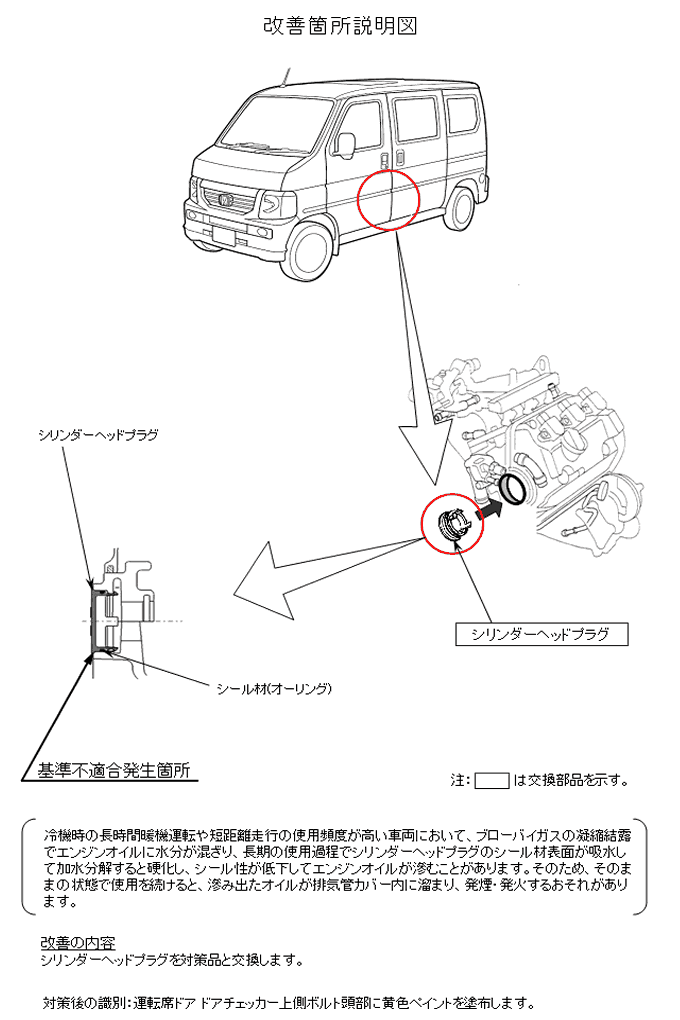 改善箇所説明図

シリンダーヘッドプラグ

シリンダーヘッドプラグ

シール材(オーリング)

基準不適合発生箇所

注: は交換部品を示す。

冷機時の長時間暖機運転や短距離走行の使用頻度が高い車両において、ブローバイガスの凝縮結露でエンジンオイルに水分が混ざり、長期の使用過程でシリンダーヘッドプラグのシール材表面が吸水して加水分解すると硬化し、シール性が低下してエンジンオイルが滲むことがあります。そのため、そのままの状態で使用を続けると、滲み出たオイルが排気管カバー内に溜まり、発煙・発火するおそれがあります。

改善の内容
シリンダーヘッドプラグを対策品と交換します。

対策後の識別：運転席ドア ドアチェッカー上側ボルト頭部に黄色ペイントを塗布します。