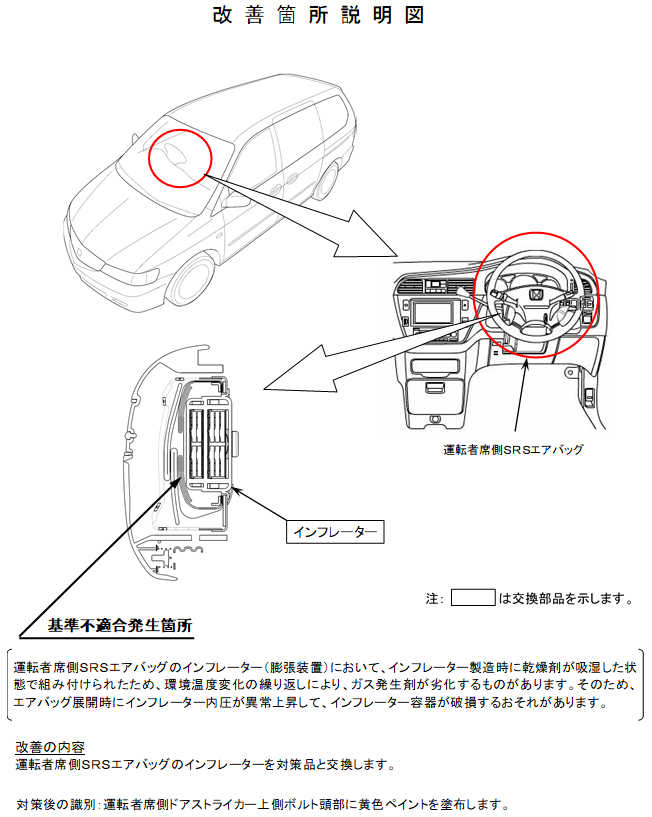 改善箇所説明図

運転者席側SRSエアバッグ

インフレーター

注： は交換部品を示します。

基準不適合発生箇所

運転者席側SRSエアバッグのインフレーター（膨張装置）において、インフレーター製造時に乾燥剤が吸湿した状態で組み付けられたため、環境温度変化の繰り返しにより、ガス発生剤が劣化するものがあります。そのため、エアバッグ展開時にインフレーター内圧が異常上昇して、インフレーター容器が破損するおそれがあります。

改善の内容
運転者席側SRSエアバッグのインフレーターを対策品と交換します。

対策後の識別：運転者席側ドアストライカー上側ボルト頭部に黄色ペイントを塗布します。