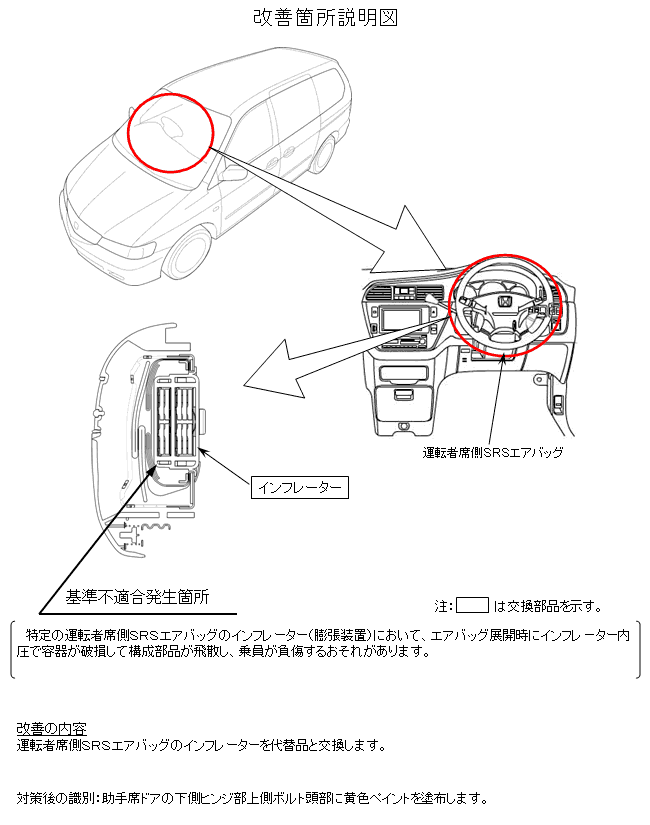 改善箇所説明図

運転者席側SRSエアバッグ

インフレーター

基準不適合発生箇所

注: は交換部品を示す。

特定の運転者席側SRSエアバッグのインフレーター(膨張装置)において、エアバッグ展開時にインフレーター内圧で容器が破損して構成部品が飛散し、乗員が負傷するおそれがあります。

改善の内容
運転者席側SRSエアバッグのインフレーターを代替品と交換します。

対策後の識別:助手席ドアの下側ヒンジ部上側ボルト頭部に黄色ペイントを塗布します。