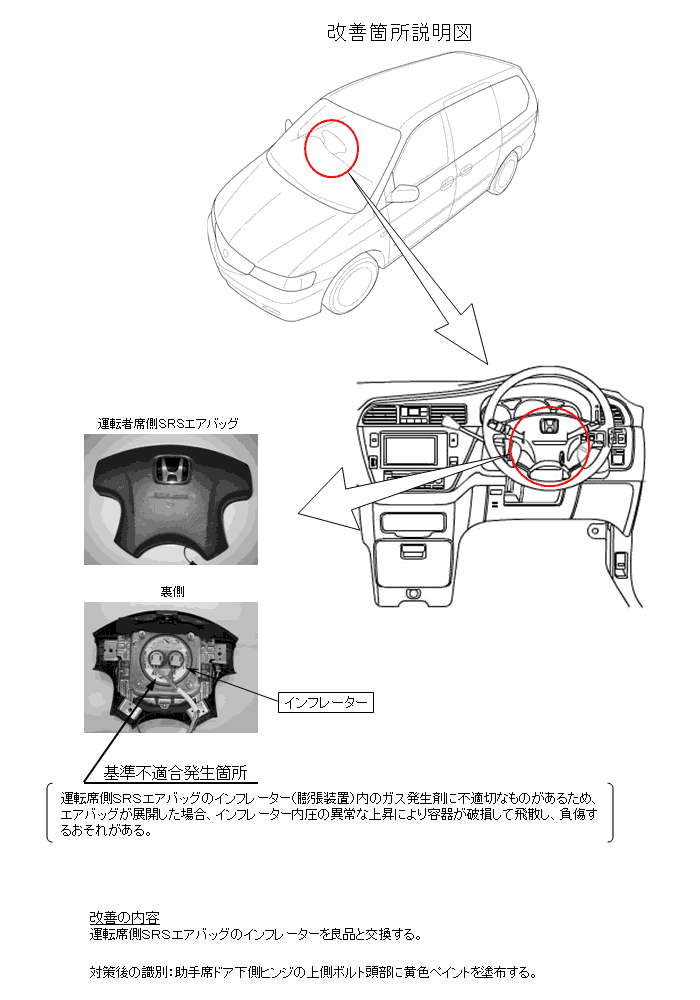 改善箇所説明図

運転者席側SRSエアバッグ

裏側

インフレーター

基準不適合発生箇所

運転席側SRSエアバッグのインフレーター(膨張装置)内のガス発生剤に不適切なものがあるため、エアバッグが展開した場合、インフレーター内圧の異常な上昇により容器が破損して飛散し、負傷するおそれがある。

改善の内容
運転席側SRSエアバッグのインフレーターを良品と交換する。

対策後の識別:助手席ドア下側ヒンジの上側ボルト頭部に黄色ペイントを塗布する。