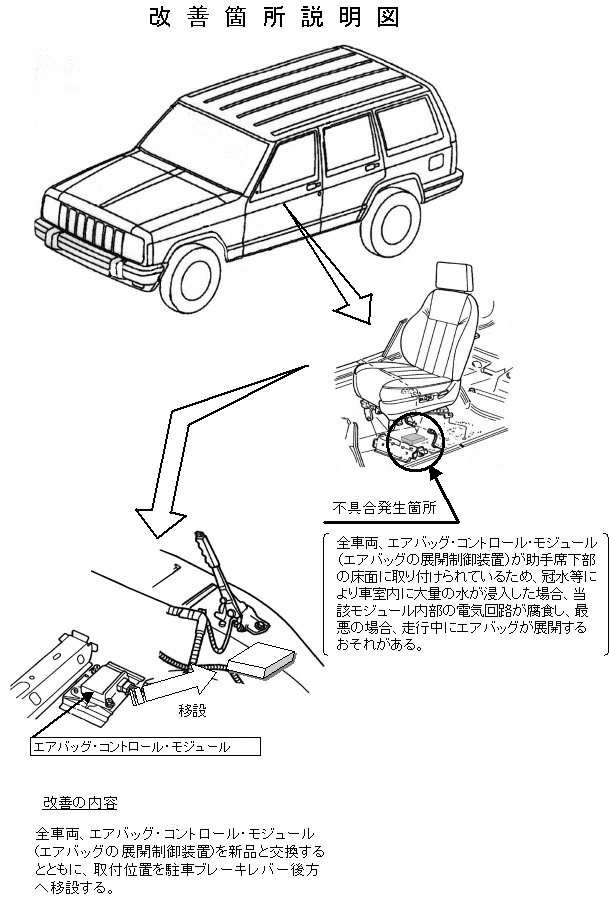 改善箇所説明図

不具合発生箇所

全車両、エアバッグ・コントロール・モジュール（エアバッグの展開制御装置）が助手席下部の床面に取り付けられているため、冠水等により車室内に大量の水が浸入した場合、当該モジュール内部の電気回路が腐食し、最悪の場合、走行中にエアバッグが展開するおそれがある。

移設

エアバッグ・コントロール・モジュール

改善の内容

全車両、エアバッグ・コントロール・モジュール（エアバッグの展開制御装置）を新品と交換するとともに、取付位置を駐車ブレーキレバー後方へ移設する。