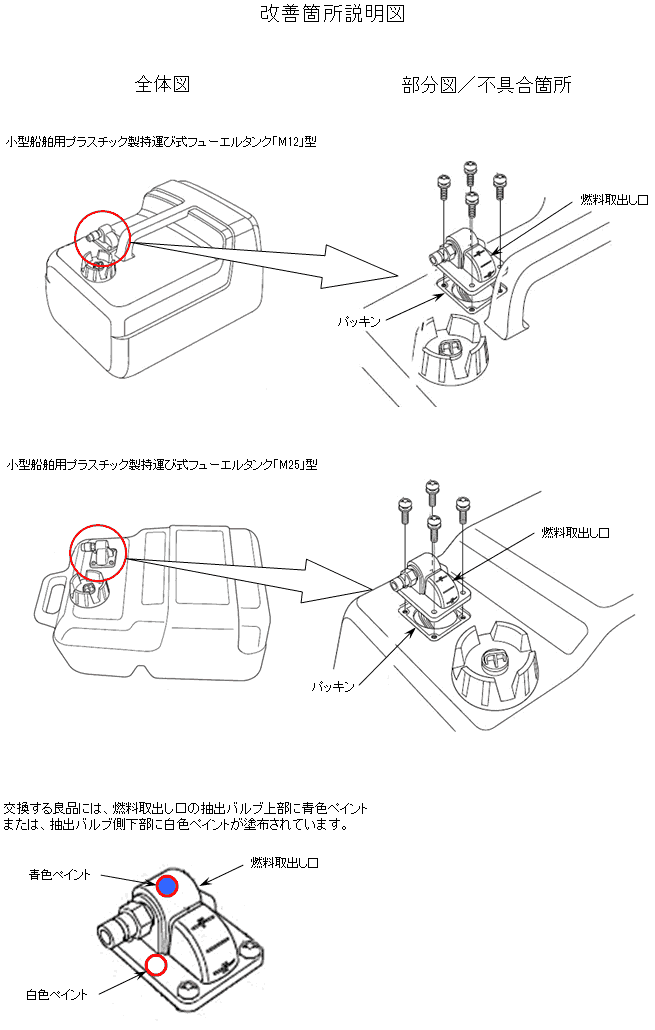 改善箇所説明図

全体図

部分図／不具合箇所

小型船舶用プラスチック製持運び式フューエルタンク「M12」型

燃料取出し口

パッキン

小型船舶用プラスチック製持運び式フューエルタンク「M25」型

燃料取出し口

パッキン

交換する良品には、燃料取出し口の抽出バルブ上部に青色ペイント
または、抽出バルブ側下部に白色ペイントが塗布されています。

青色ペイント

燃料取出し口

白色ペイント