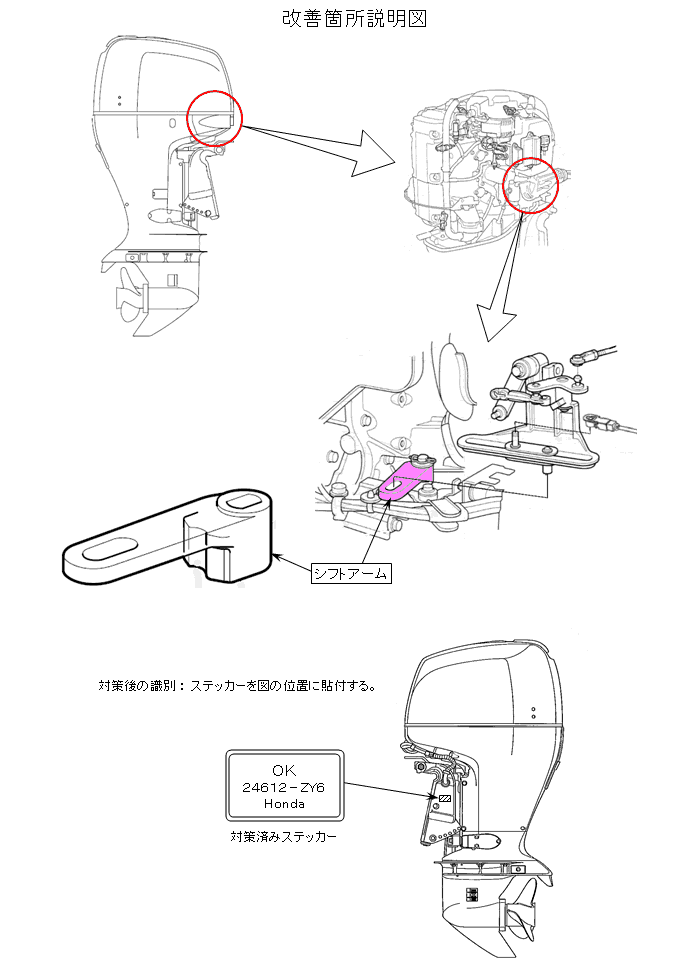 改善箇所説明図

シフトアーム

対策後の識別：ステッカーを図の位置に貼付する。

OK
24612－ZY6
Honda

対策済みステッカー