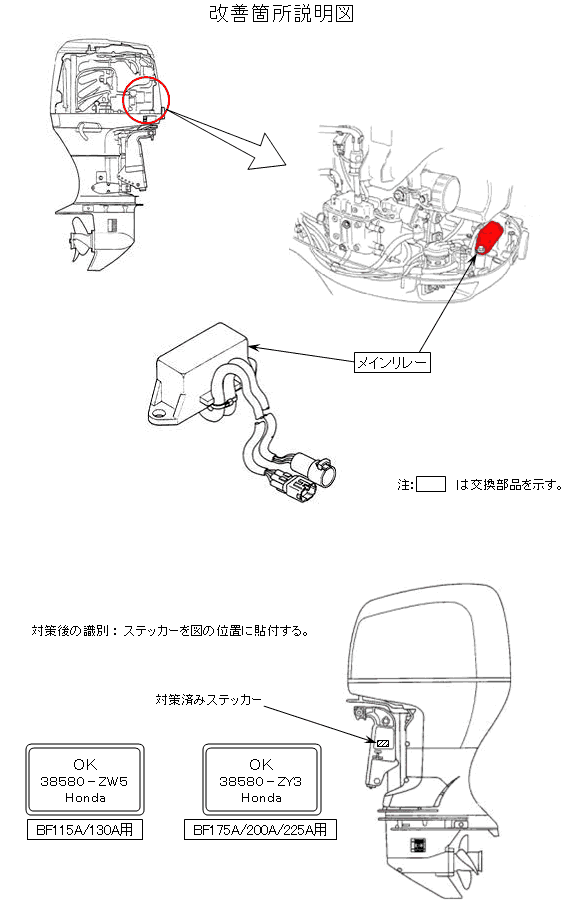 改善箇所説明図

メインリレー

注: は交換部品を示す。

対策後の識別：ステッカーを図の位置に貼付する。

対策済みステッカー

OK
38580－ZW5
Honda

BF115A/130A用

OK
38580－ZY3
Honda

BF175A/200A/225A用