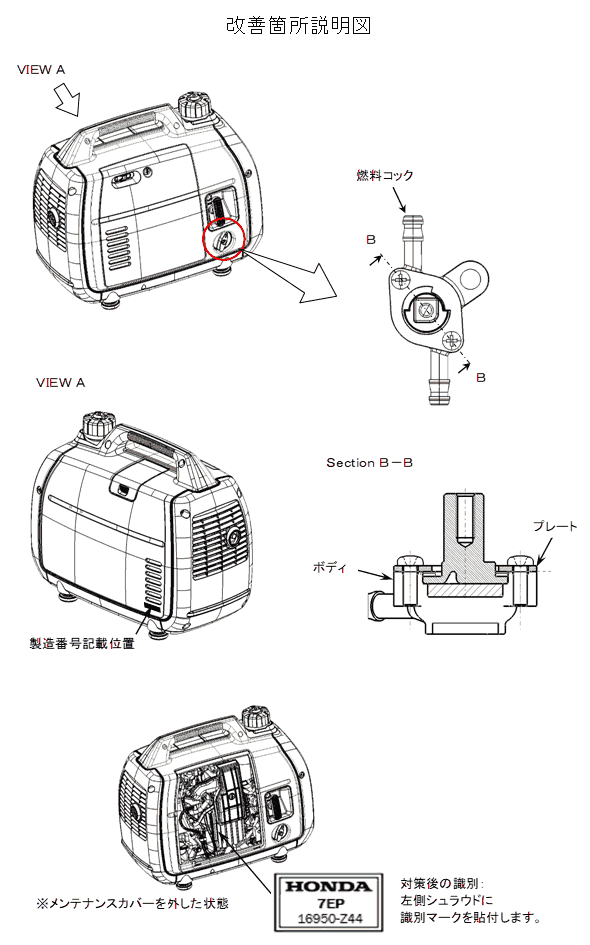 改善箇所説明図

VIEW A

燃料コック

B

B

VIEW A

Section B－B

プレート

ボディ

製造番号記載位置

※メンテナンスカバーを外した状態

HONDA
7EP
16950-Z44

対策後の識別:
左側シュラウドに
識別マークを貼付します。