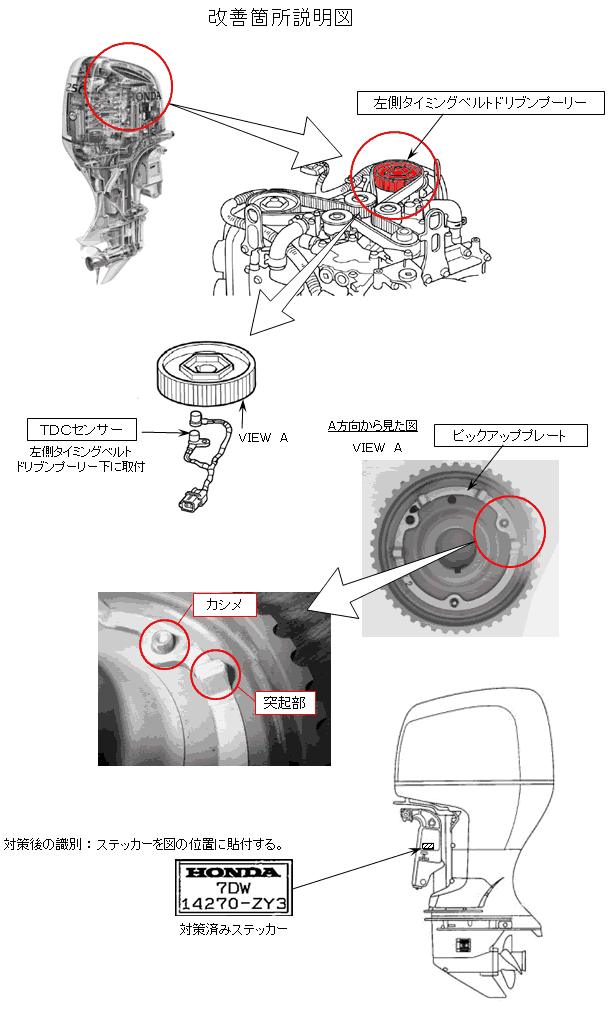 改善箇所説明図

250

HONDA

左側タイミングベルトドリブンプーリー

TDCセンサー

左側タイミングベルト
ドリブンプーリー下に取付

VIEW A

A方向から見た図

VIEW A

ピックアッププレート

カシメ

突起部

対策後の識別：ステッカーを図の位置に貼付する。

HONDA
7DW
14270-ZY3

対策済みステッカー