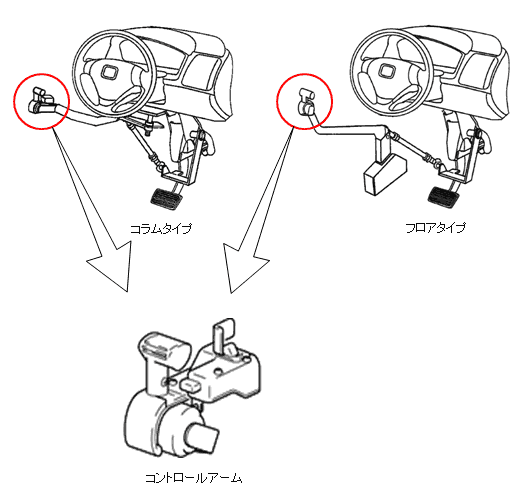 コラムタイプ

フロアタイプ

コントロールアーム