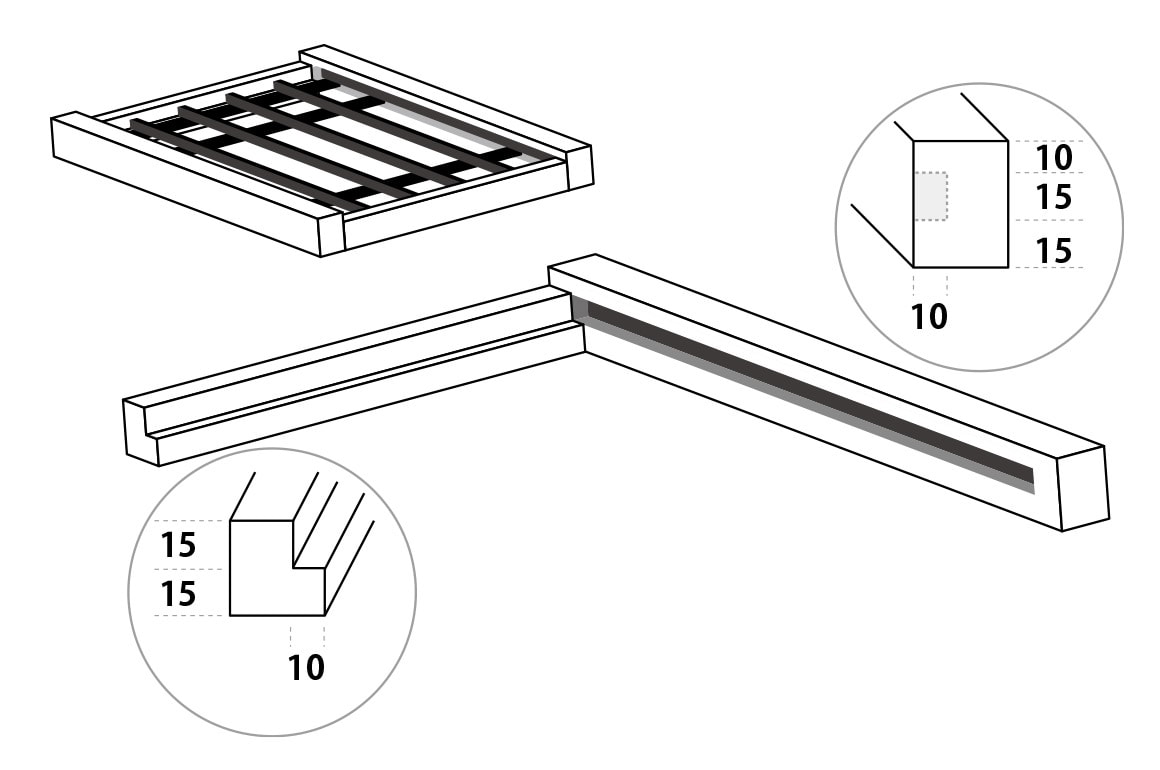 10
15
15
10

15
15
10