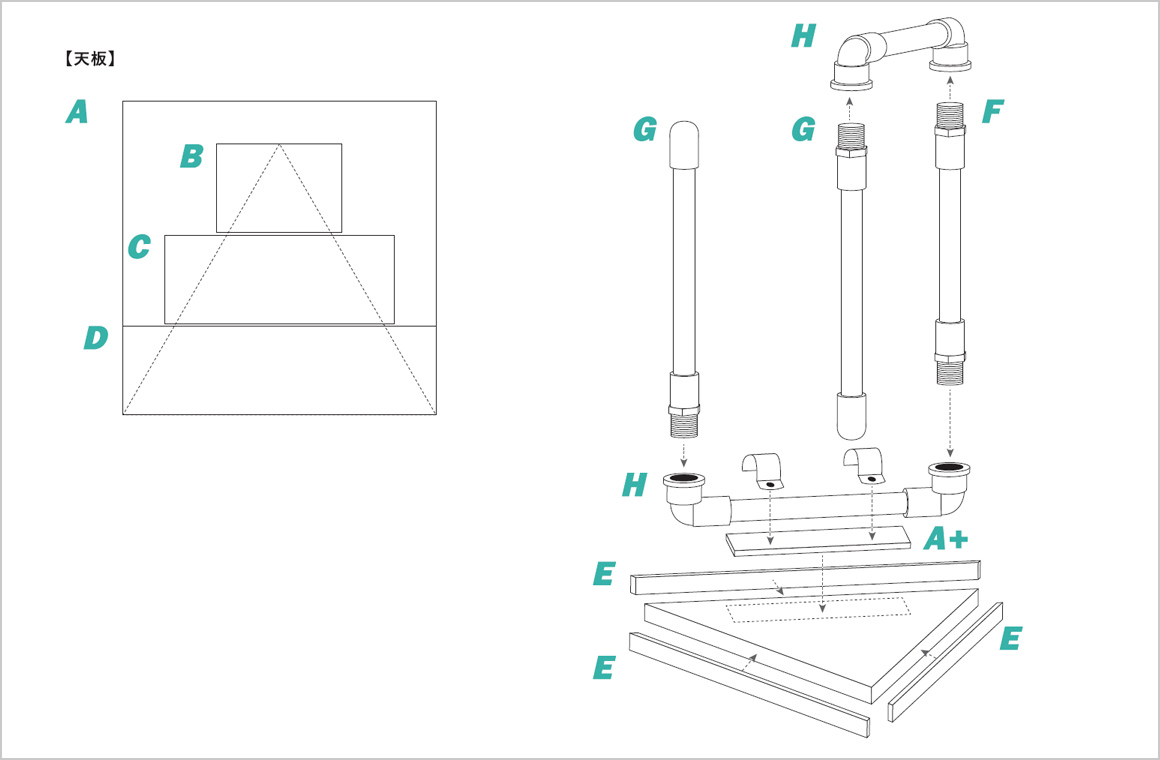 【天板】

A

B

C

D

H

G

G

F

H

A+

E

E

E