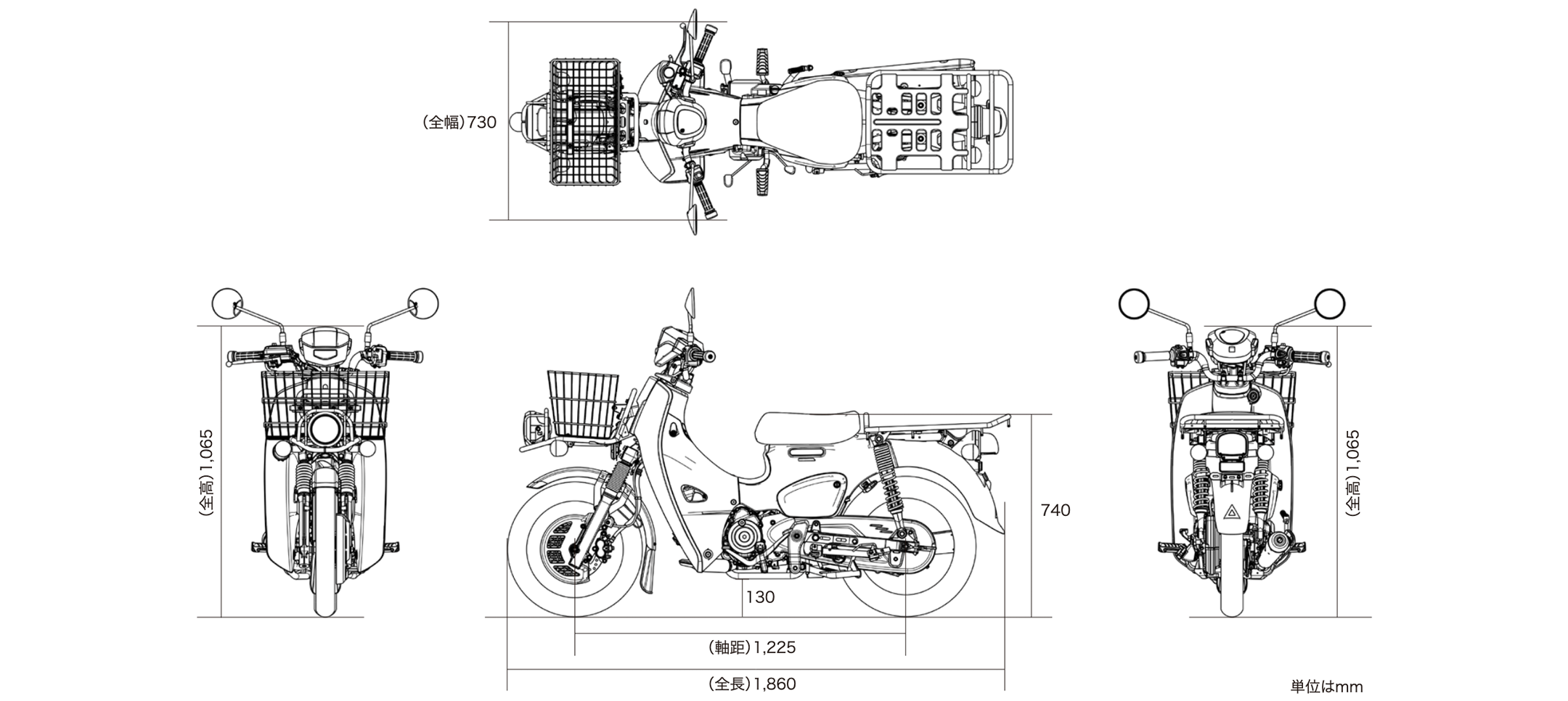 (全幅)730

(全高)1,065

740

130

(軸距)1,225

(全長)1,860

(全高)1,065

単位はmm