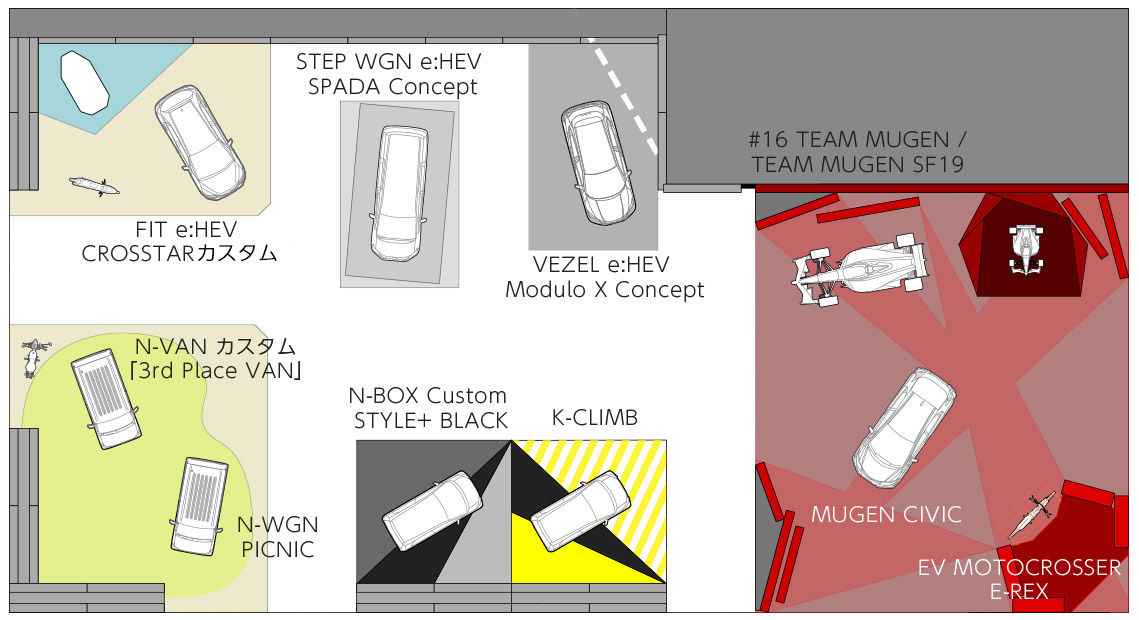 STEP WGN e:HEV
SPADA Concept

#16 TEAM MUGEN /
TEAM MUGEN SF19

FIT e:HEV
CROSSTARカスタム

VEZEL e:HEV
Modulo X Concept

N-VAN カスタム
「3rd Place VAN」

N-BOX Custom
STYLE+ BLACK

K-CLIMB

N-WGN
PICNIC

MUGEN CIVIC

EV MOTOCROSSER
E-REX