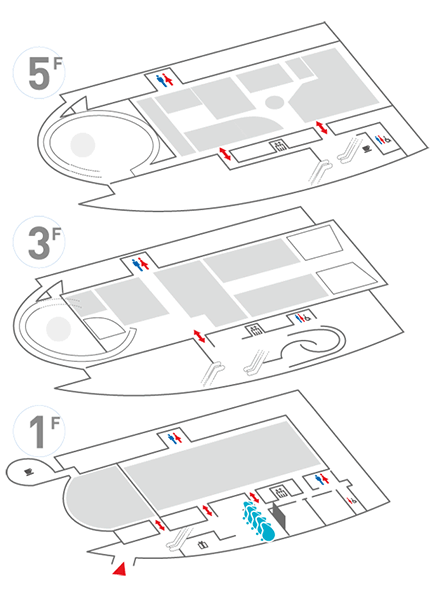 5F

3F

1F