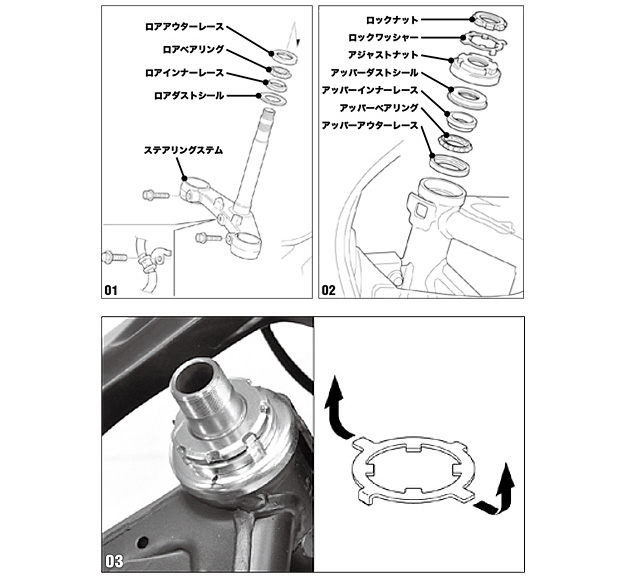 ロアアウターレース
ロアベアリング
ロアインナーレース
ロアダストシール
ステアリングステム
01

ロックナット
ロックワッシャー
アジャストナット
アッパーダストシール
アッパーインナーレース
アッパーベアリング
アッパーアウターレース
02

03