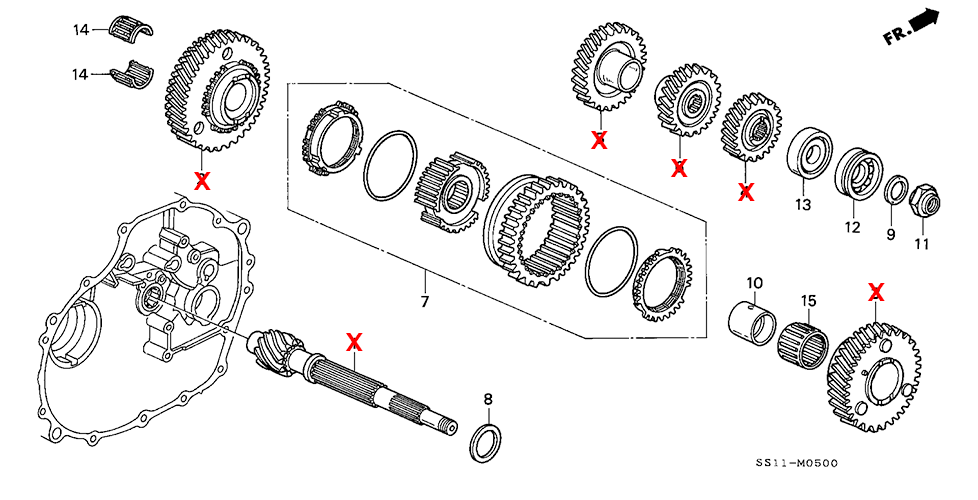 14
14
X
FR.
X
X
X
13
12
9
11
7
10
15
X
X
8
SS11-M0500