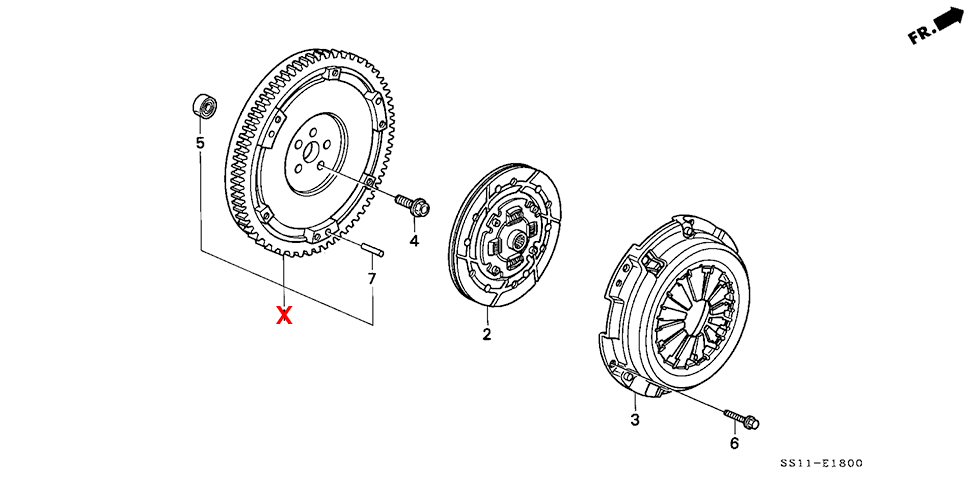 FR.

5

4

7

X

2

3

6

SS11-E1800