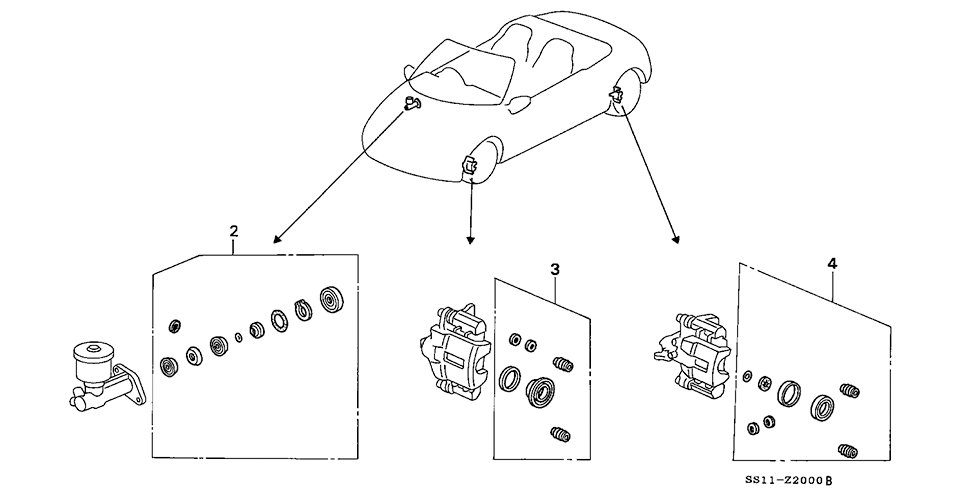 2

3

4

SS11-Z2000B