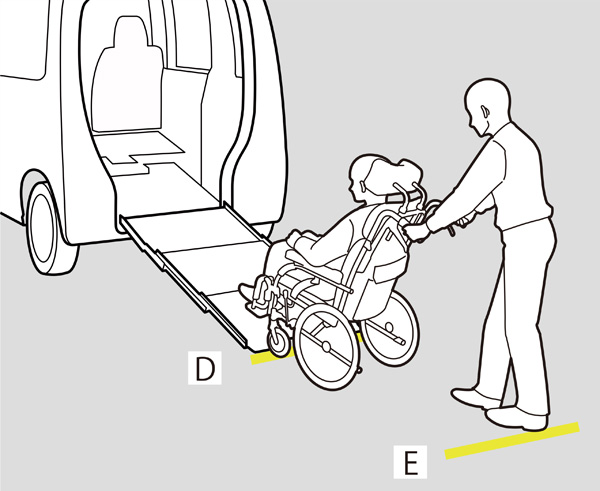 D

E