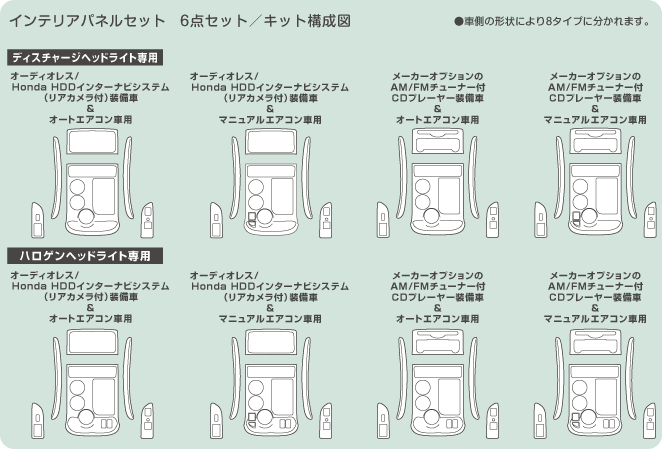 インテリアパネルセット　6点セット／キット構成図

●車側の形状により8タイプに分かれます。

ディスチャージヘッドライト専用

オーディオレス/
Honda HDDインターナビシステム
(リアカメラ付)装備車
&
オートエアコン車用

オーディオレス/
Honda HDDインターナビシステム
(リアカメラ付)装備車
&
マニュアルエアコン車用

メーカーオプションの
AM/FMチューナー付
CDプレーヤー装備車
&
オートエアコン車用

メーカーオプションの
AM/FMチューナー付
CDプレーヤー装備車
&
マニュアルエアコン車用

ハロゲンヘッドライト専用

オーディオレス/
Honda HDDインターナビシステム
(リアカメラ付)装備車
&
オートエアコン車用

オーディオレス/
Honda HDDインターナビシステム
(リアカメラ付)装備車
&
マニュアルエアコン車用

メーカーオプションの
AM/FMチューナー付
CDプレーヤー装備車
&
オートエアコン車用

メーカーオプションの
AM/FMチューナー付
CDプレーヤー装備車
&
マニュアルエアコン車用