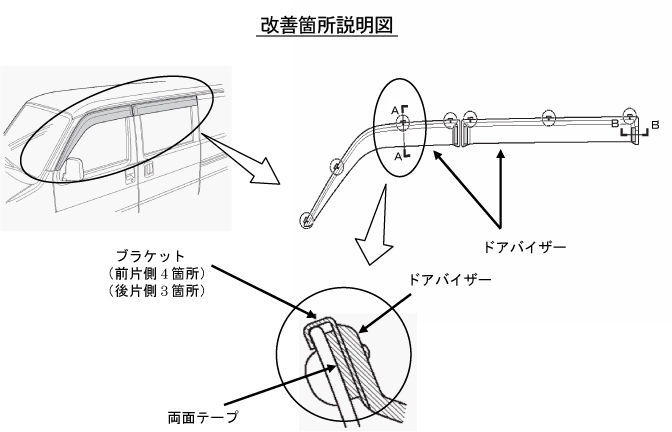 改善箇所説明図

A

A

B

B

ドアバイザー

ブラケット
（前片側４箇所）
（後片側３箇所）

ドアバイザー

両面テープ