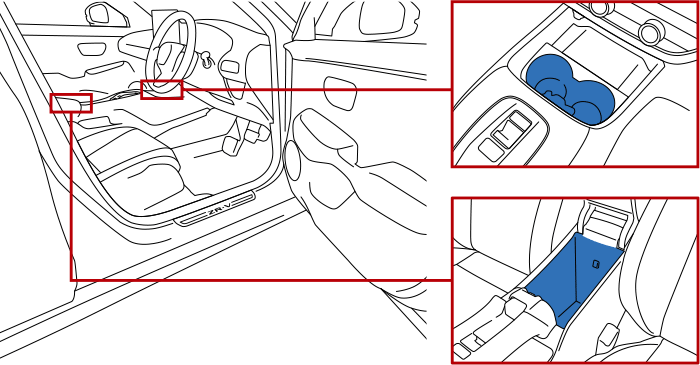 ZR-V